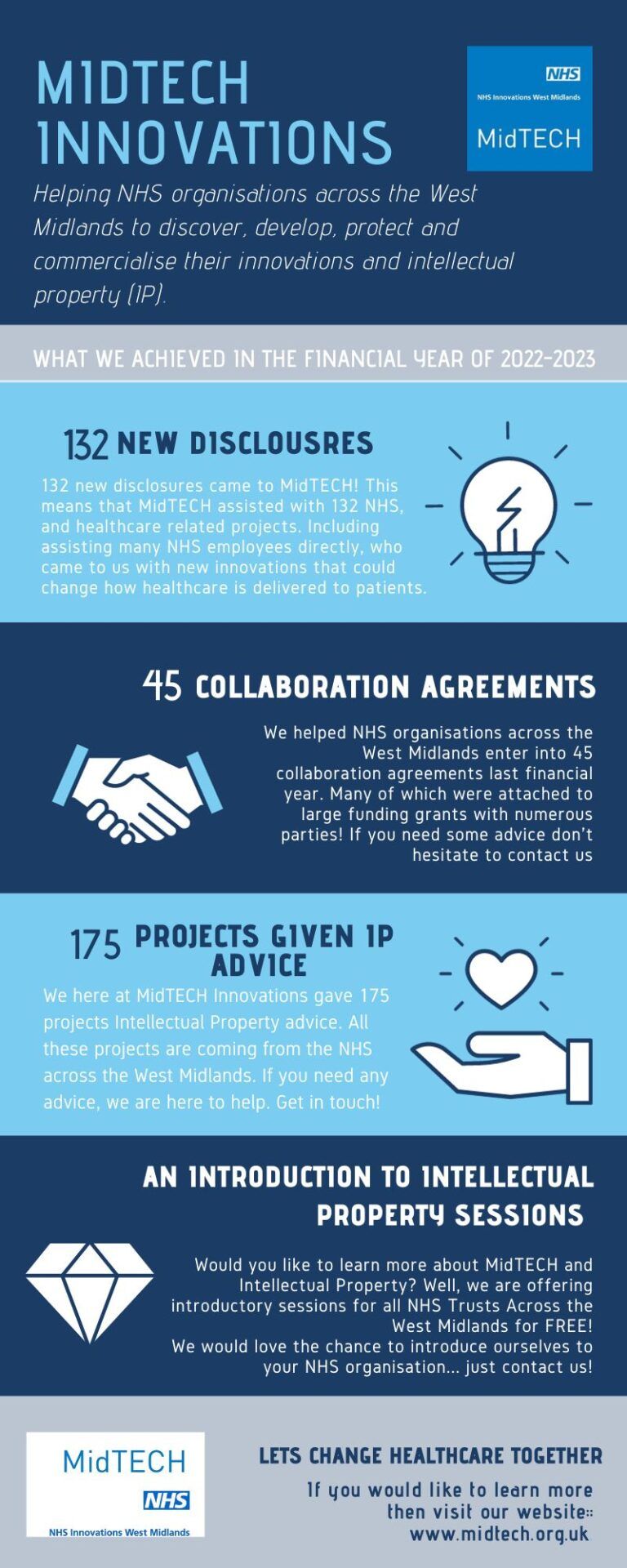 MIDTECH INNOVATIONS

NHS
NHS Innovations West Midlands
MidTECH

Helping NHS organisations across the West Midlands to discover, develop, protect and commercialise their innovations and intellectual property (IP).

WHAT WE ACHIEVED IN THE FINANCIAL YEAR OF 2022-2023

132 NEW DISCLOUSRES

132 new disclosures came to MidTECH! This means that MidTECH assisted with 132 NHS, and healthcare related projects. Including assisting many NHS employees directly, who came to us with new innovations that could change how healthcare is delivered to patients.

45 COLLABORATION AGREEMENTS

We helped NHS organisations across the West Midlands enter into 45 collaboration agreements last financial year. Many of which were attached to large funding grants with numerous parties! If you need some advice don't hesitate to contact us

175 PROJECTS GIVEN IP ADVICE

We here at MidTECH Innovations gave 175 projects Intellectual Property advice. All these projects are coming from the NHS across the West Midlands. If you need any advice, we are here to help. Get in touch!

AN INTRODUCTION TO INTELLECTUAL PROPERTY SESSIONS

Would you like to learn more about MidTECH and Intellectual Property? Well, we are offering introductory sessions for all NHS Trusts Across the West Midlands for FREE!
We would love the chance to introduce ourselves to your NHS organisation... just contact us!

MidTECH
NHS
NHS Innovations West Midlands

LETS CHANGE HEALTHCARE TOGETHER

If you would like to learn more then visit our website::
www.midtech.org.uk